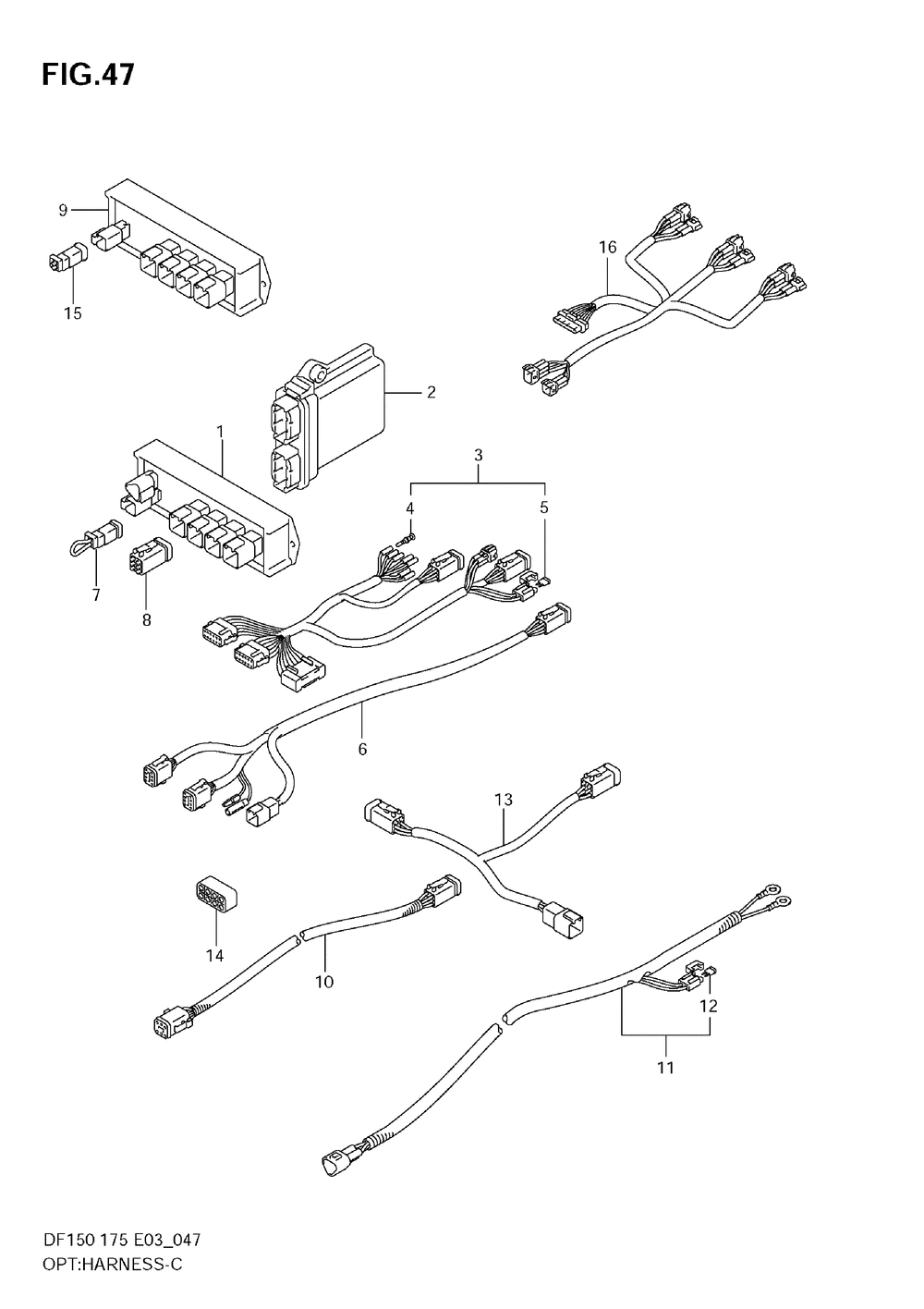 FIG.47

9
15
16
2
1
3
4
5
7
8
6
13
14
10
12
11

DF150 175 E03_047
OPT:HARNESS-C